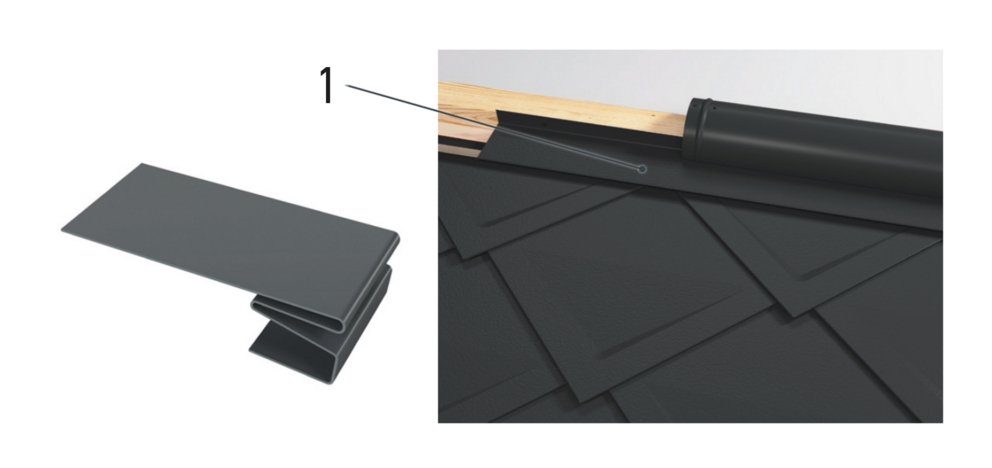 1